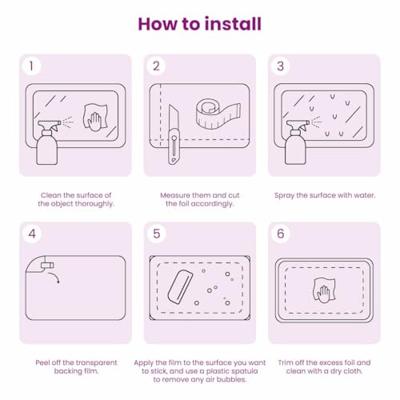 How to install

1

Clean the surface of the object thoroughly.

2

Measure them and cut the foil accordingly.

3

Spray the surface with water.

4

Peel off the transparent backing film.

5

Apply the film to the surface you want to stick, and use a plastic spatula to remove any air bubbles.

6

Trim off the excess foil and clean with a dry cloth.