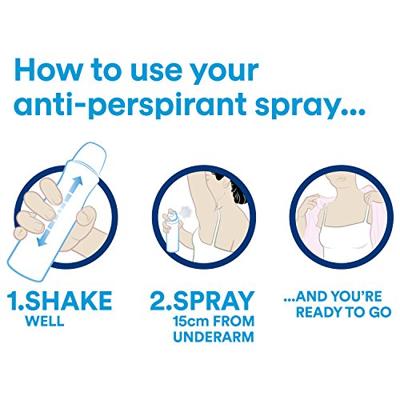 How to use your anti-perspirant spray...

1.SHAKE WELL

2.SPRAY 15cm FROM UNDERARM

...AND YOU'RE READY TO GO