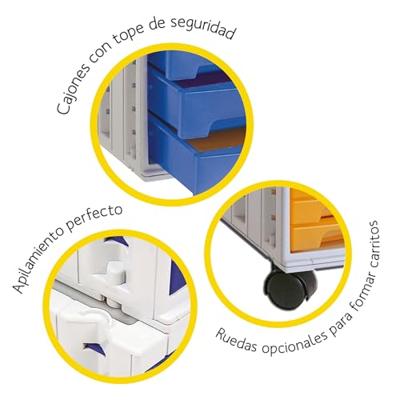 Cajones con tope de seguridad

Apilamiento perfecto

Ruedas opcionales para formar carritos