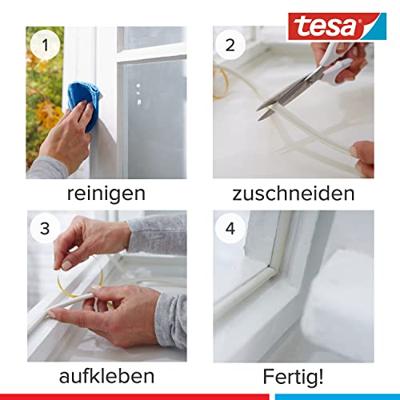 tesa

1

reinigen

2

zuschneiden

3

aufkleben

4

Fertig!