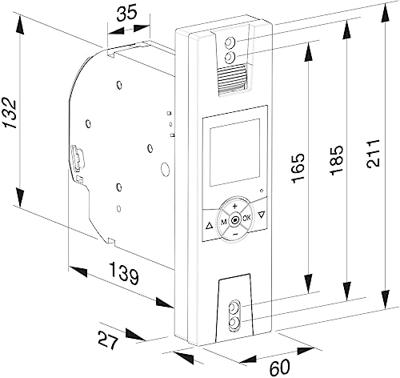 35
132
165
185
211
+
M
OK
−
139
27
60