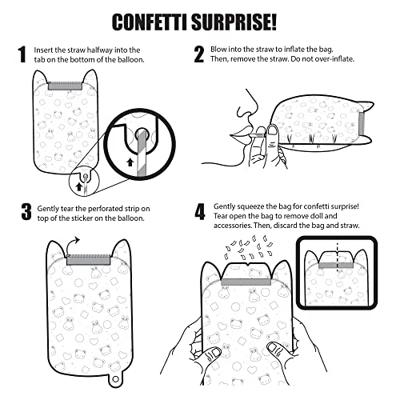 CONFETTI SURPRISE!

1 Insert the straw halfway into the tab on the bottom of the balloon.

2 Blow into the straw to inflate the bag. Then, remove the straw. Do not over-inflate.

3 Gently tear the perforated strip on top of the sticker on the balloon.

4 Gently squeeze the bag for confetti surprise! Tear open the bag to remove doll and accessories. Then, discard the bag and straw.